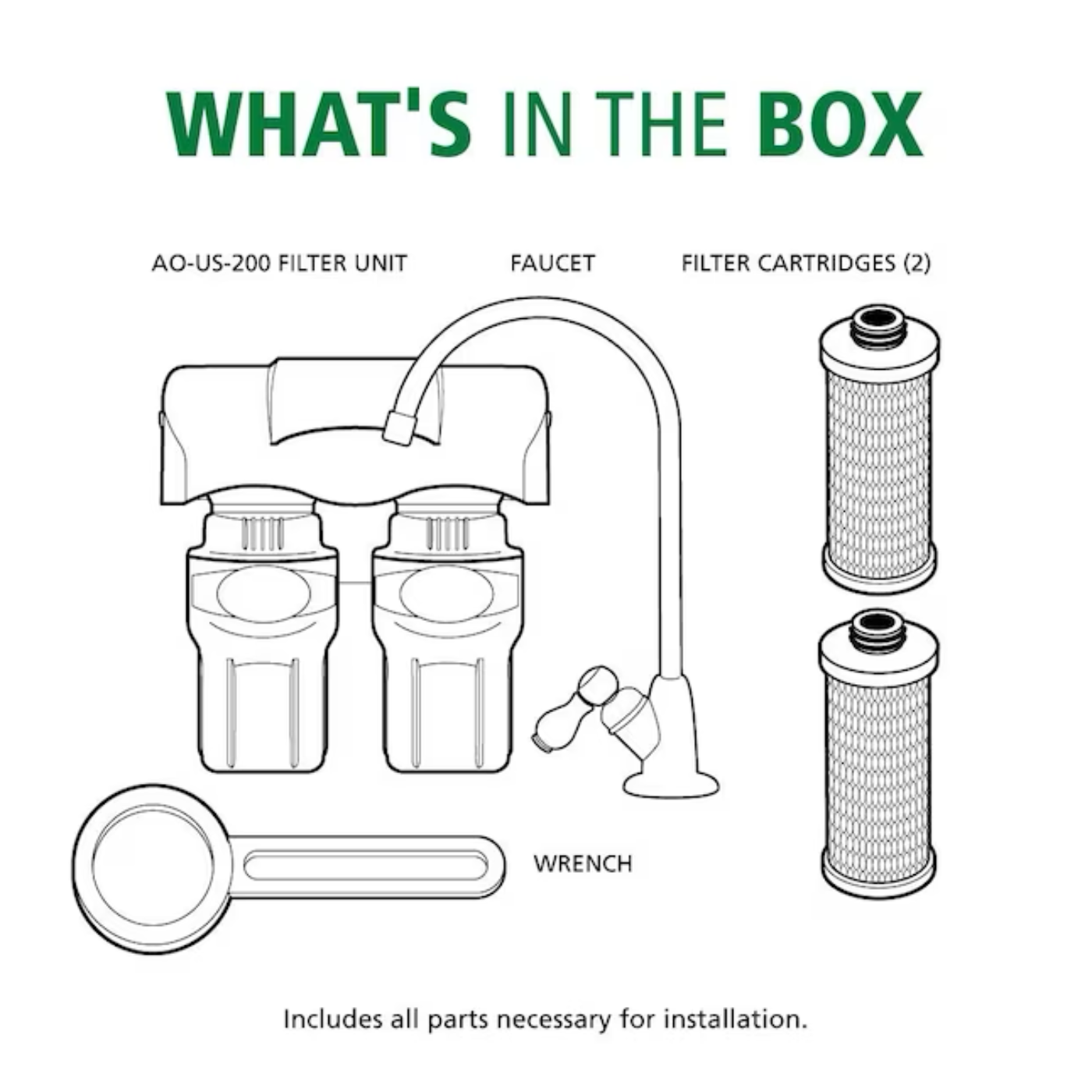 WHAT'S IN THE BOX

AO-US-200 FILTER UNIT

FAUCET

FILTER CARTRIDGES (2)

WRENCH

Includes all parts necessary for installation.